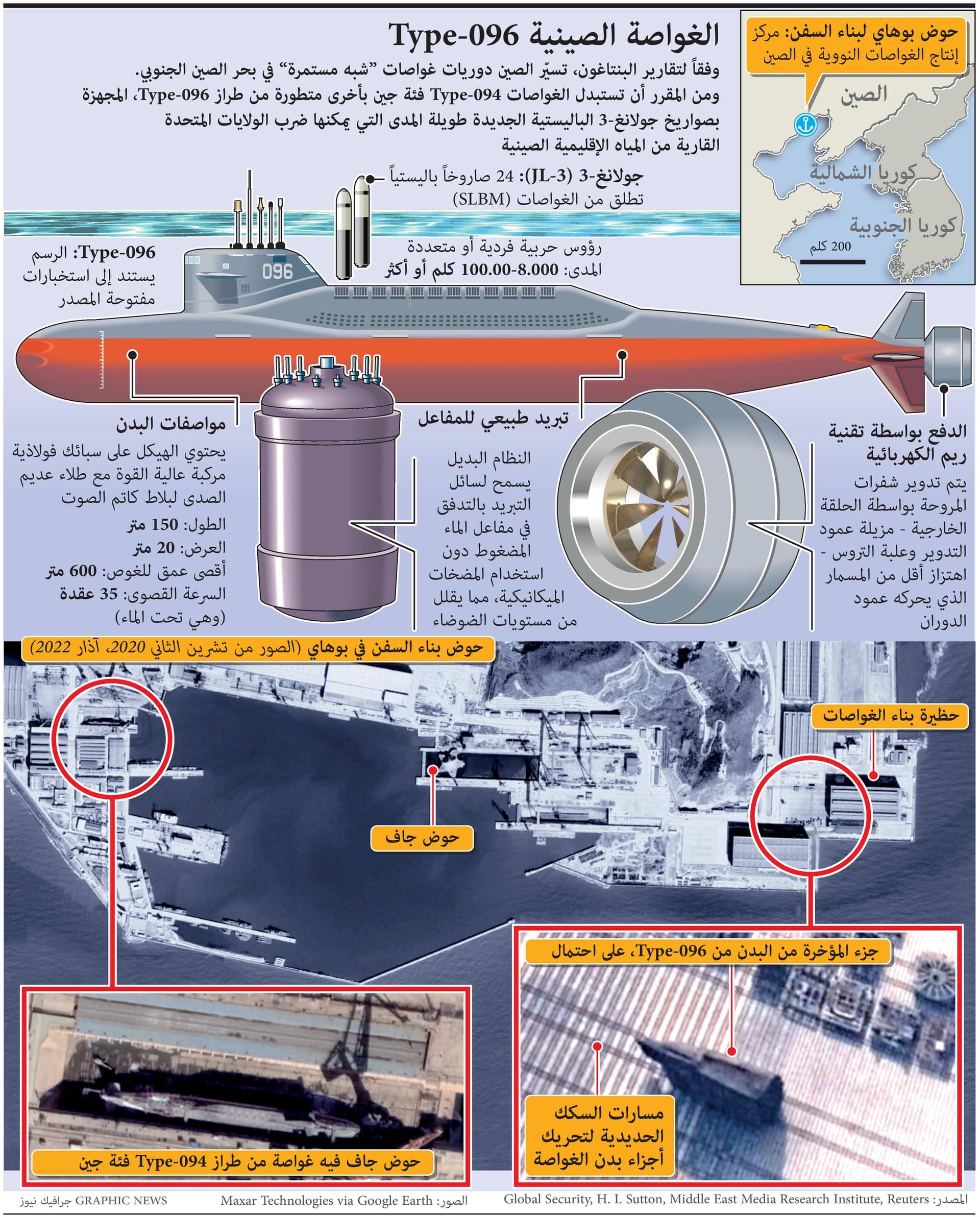 الغواصة الصينية Type-096

وفقاً لتقارير البنتاغون، تسيّر الصين دوريات غواصات "شبه مستمرة" في بحر الصين الجنوبي. ومن المقرر أن تستبدل الغواصات Type-094 فئة جين بأخرى متطورة من طراز Type-096، المجهزة بصواريخ جولانغ-3 الباليستية الجديدة طويلة المدى التي يمكنها ضرب الولايات المتحدة القارية من المياه الإقليمية الصينية

حوض بوهاي لبناء السفن: مركز إنتاج الغواصات النووية في الصين

الصين

كوريا الشمالية

كوريا الجنوبية

200 كلم

جولانغ-3 (JL-3): 24 صاروخاً باليستياً تطلق من الغواصات (SLBM)

رؤوس حربية فردية أو متعددة

المدى: 8.000-100.00 كلم أو أكثر

Type-096: الرسم يستند إلى استخبارات مفتوحة المصدر

096

مواصفات البدن

يحتوي الهيكل على سبائك فولاذية مركبة عالية القوة مع طلاء عديم الصدى لبلاط كاتم الصوت

الطول: 150 متر

العرض: 20 متر

أقصى عمق للغوص: 600 متر

السرعة القصوى: 35 عقدة (وهي تحت الماء)

تبريد طبيعي للمفاعل

النظام البديل يسمح لسائل التبريد بالتدفق في مفاعل الماء المضغوط دون استخدام المضخات الميكانيكية، مما يقلل من مستويات الضوضاء

الدفع بواسطة تقنية ريم الكهربائية

يتم تدوير شفرات المروحة بواسطة الحلقة الخارجية - مزيلة عمود التدوير وعلبة التروس - اهتزاز أقل من المسمار الذي يحركه عمود الدوران

حوض بناء السفن في بوهاي (الصور من تشرين الثاني 2020، آذار 2022)

حظيرة بناء الغواصات

حوض جاف

جزء المؤخرة من البدن من Type-096، على احتمال

مسارات السكك الحديدية لتحريك أجزاء بدن الغواصة

حوض جاف فيه غواصة من طراز Type-094 فئة جين

المصدر: Global Security, H. I. Sutton, Middle East Media Research Institute, Reuters

الصور: Maxar Technologies via Google Earth

GRAPHIC NEWS جرافيك نيوز